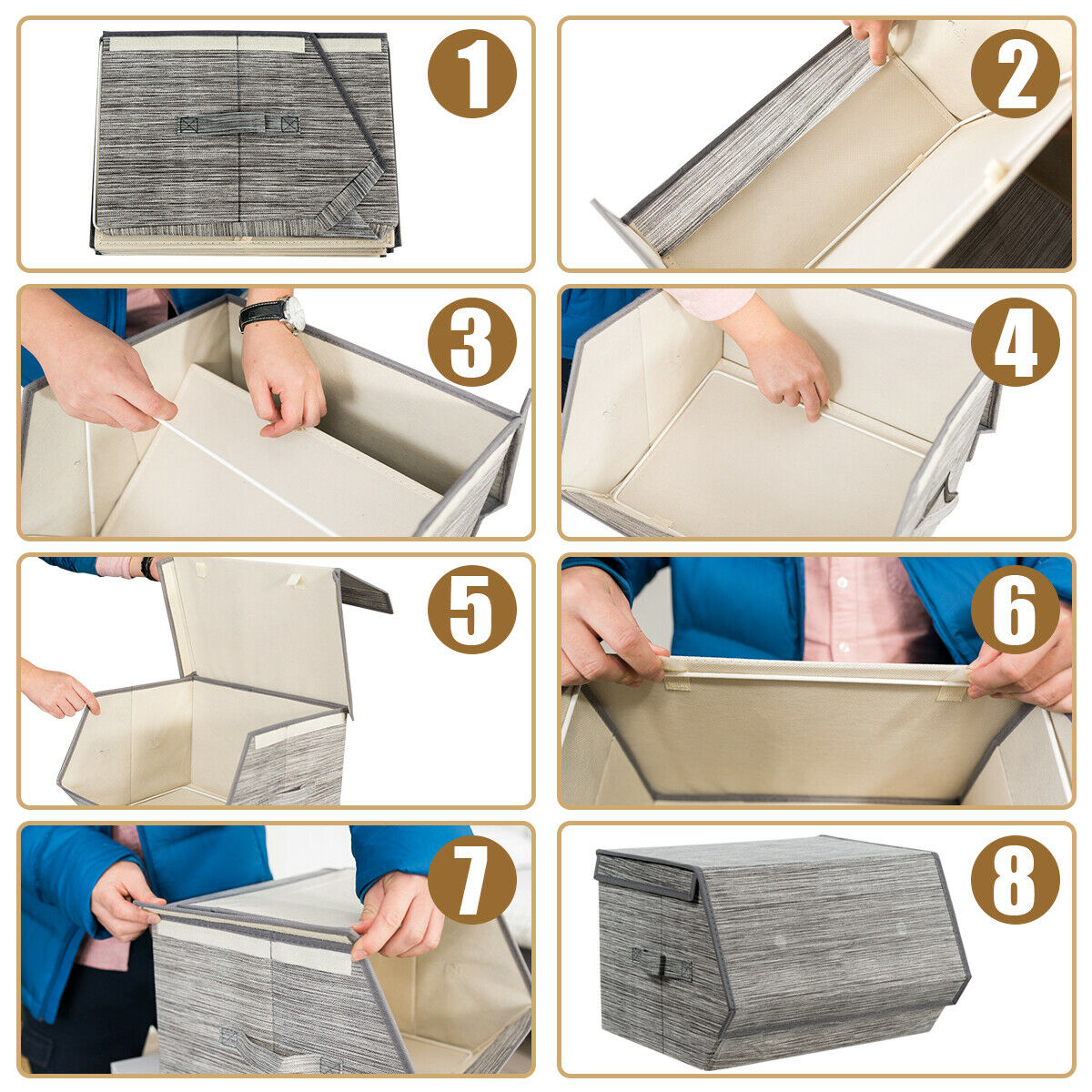 1
2
3
4
5
6
7
8