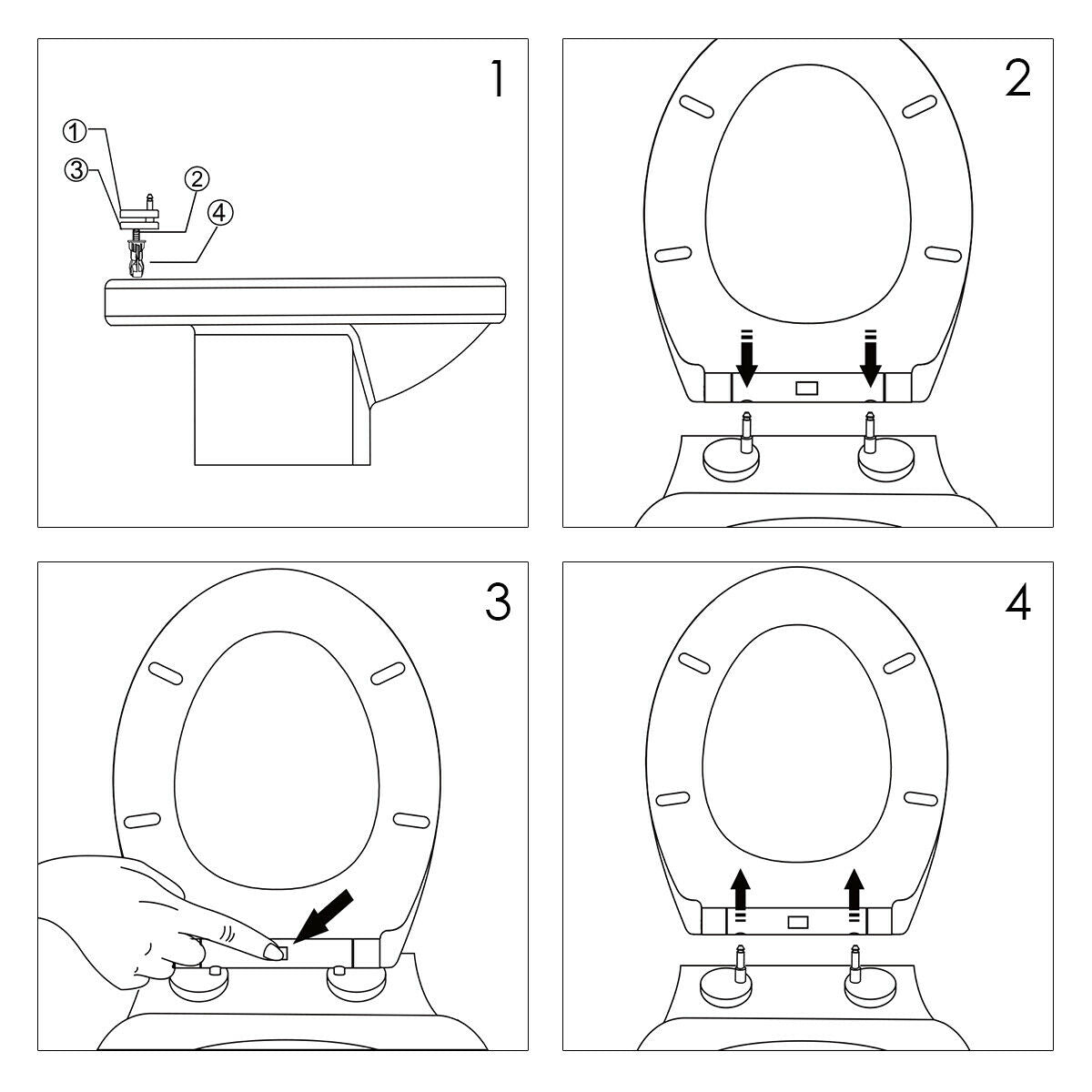 1

①
③
②
④

2

3

4