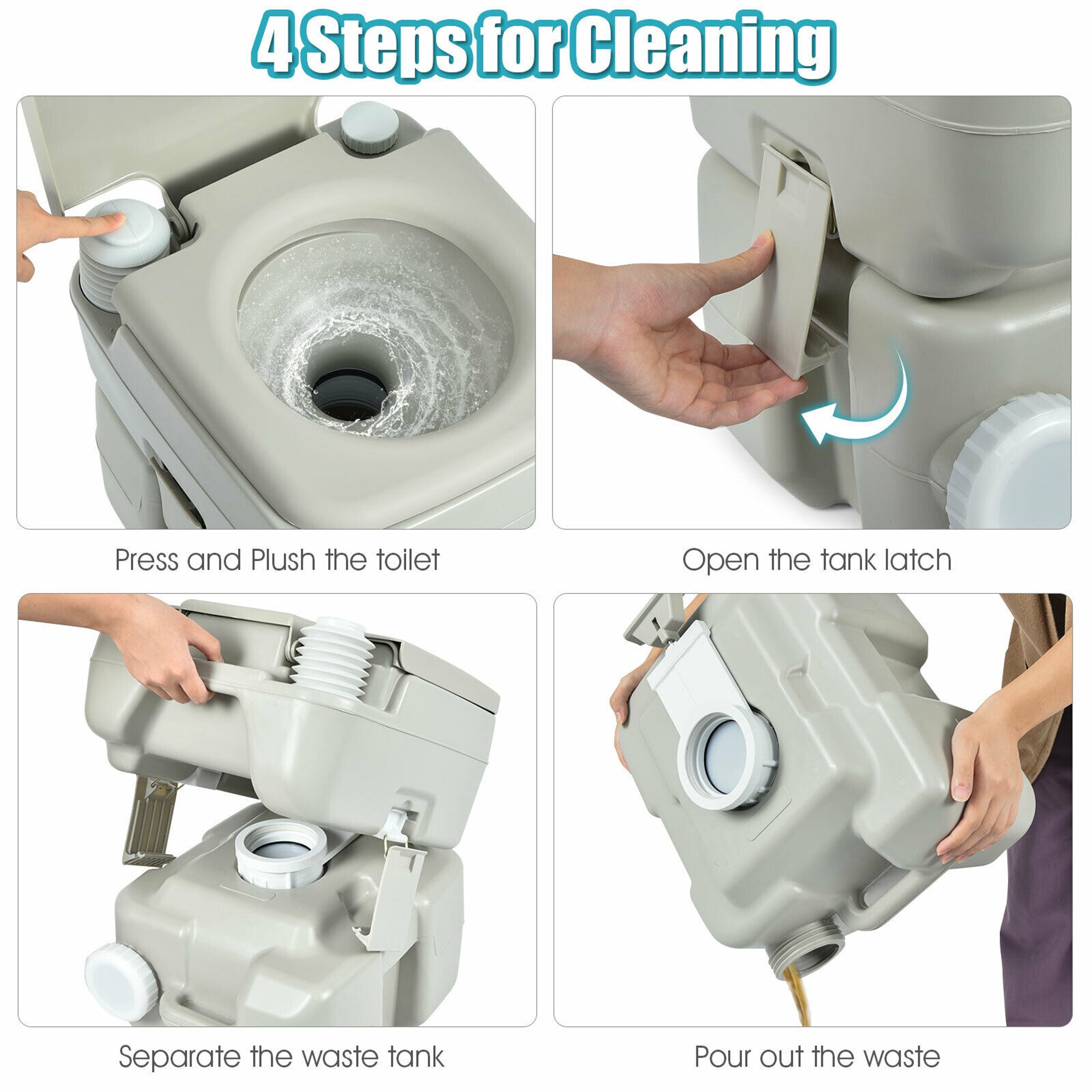 4 Steps for Cleaning

Press and Plush the toilet

Open the tank latch

Separate the waste tank

Pour out the waste