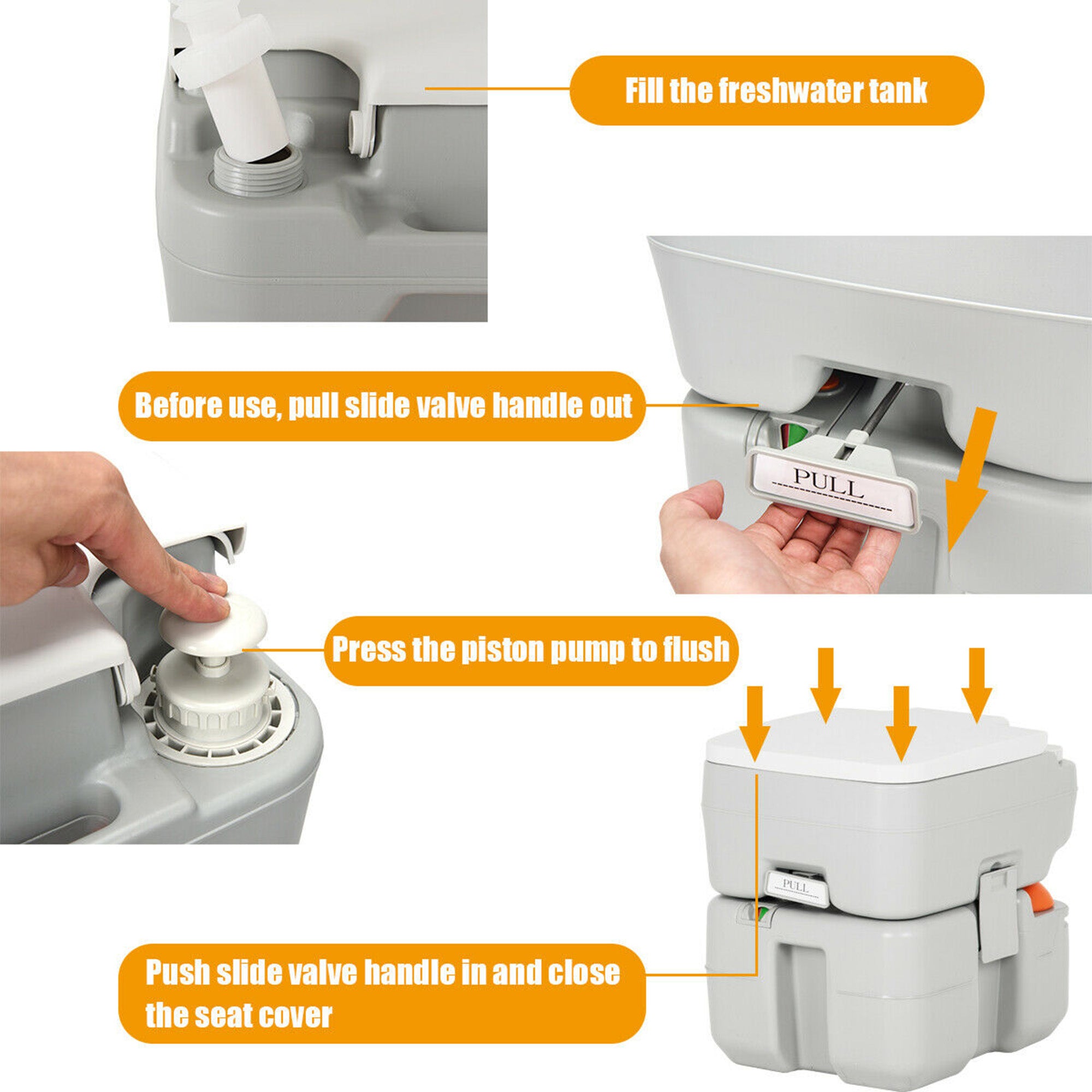 Fill the freshwater tank

Before use, pull slide valve handle out

PULL

Press the piston pump to flush

PULL

Push slide valve handle in and close the seat cover