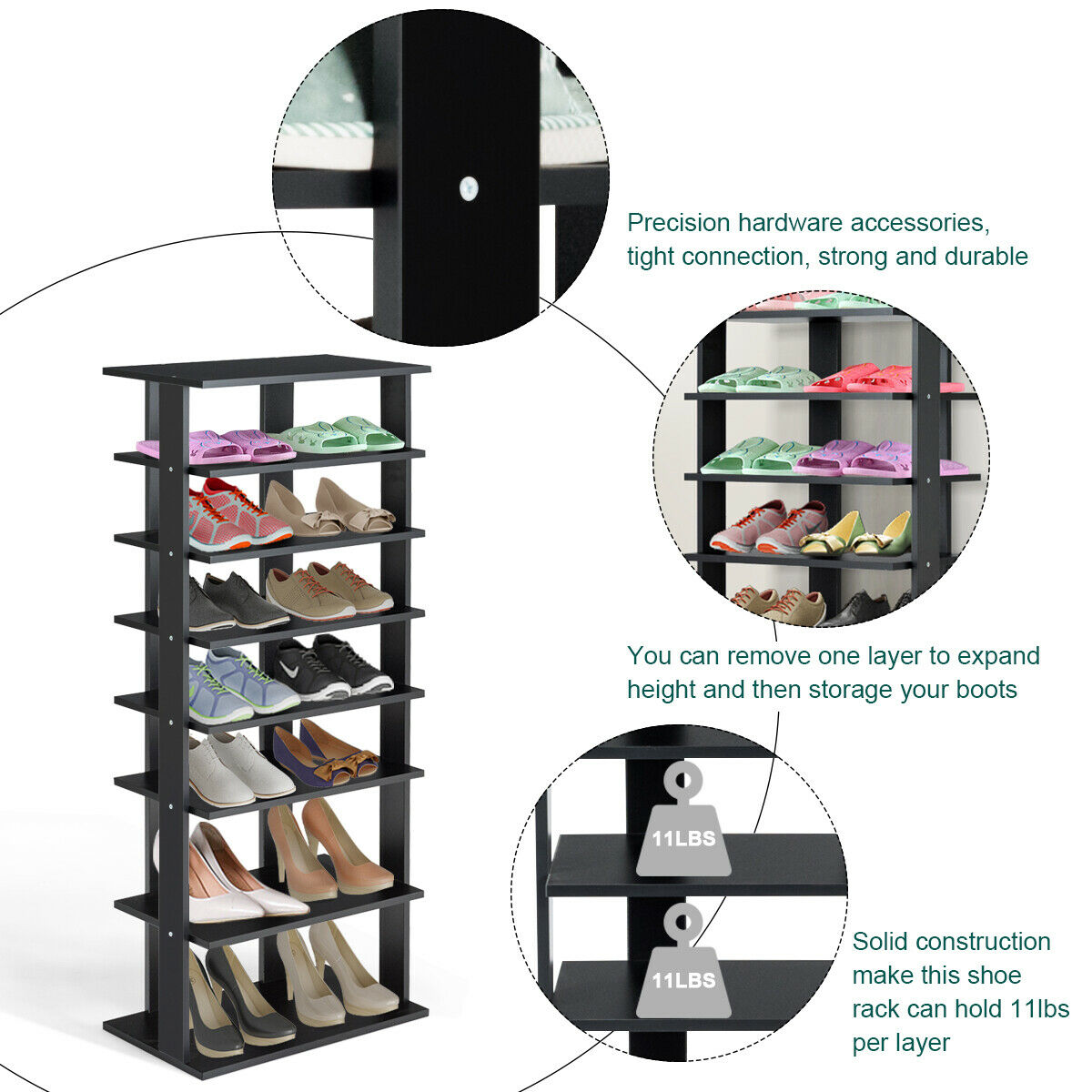 Precision hardware accessories, tight connection, strong and durable

You can remove one layer to expand height and then storage your boots

11LBS

11LBS

Solid construction make this shoe rack can hold 11lbs per layer