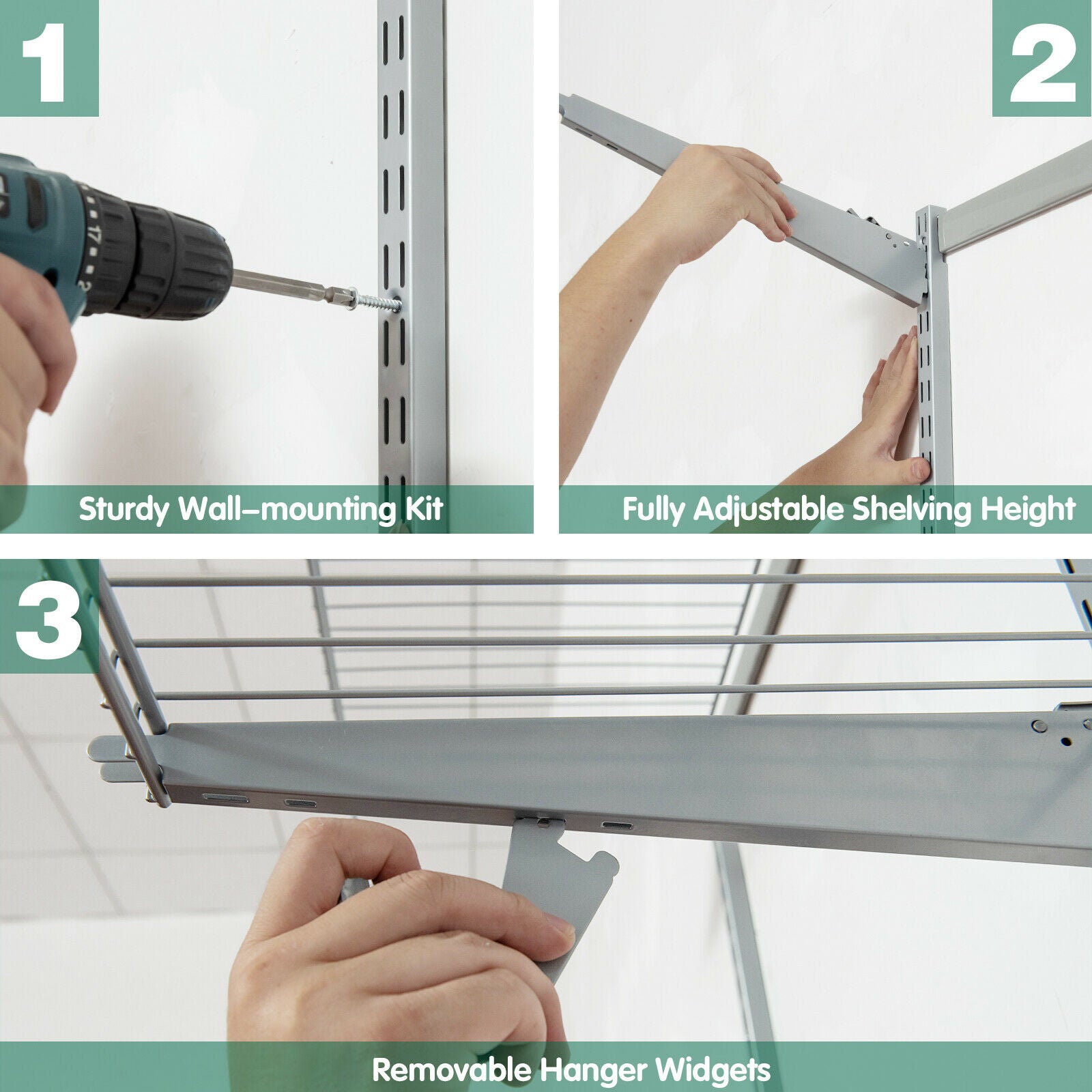 1

Sturdy Wall–mounting Kit

2

Fully Adjustable Shelving Height

3

Removable Hanger Widgets